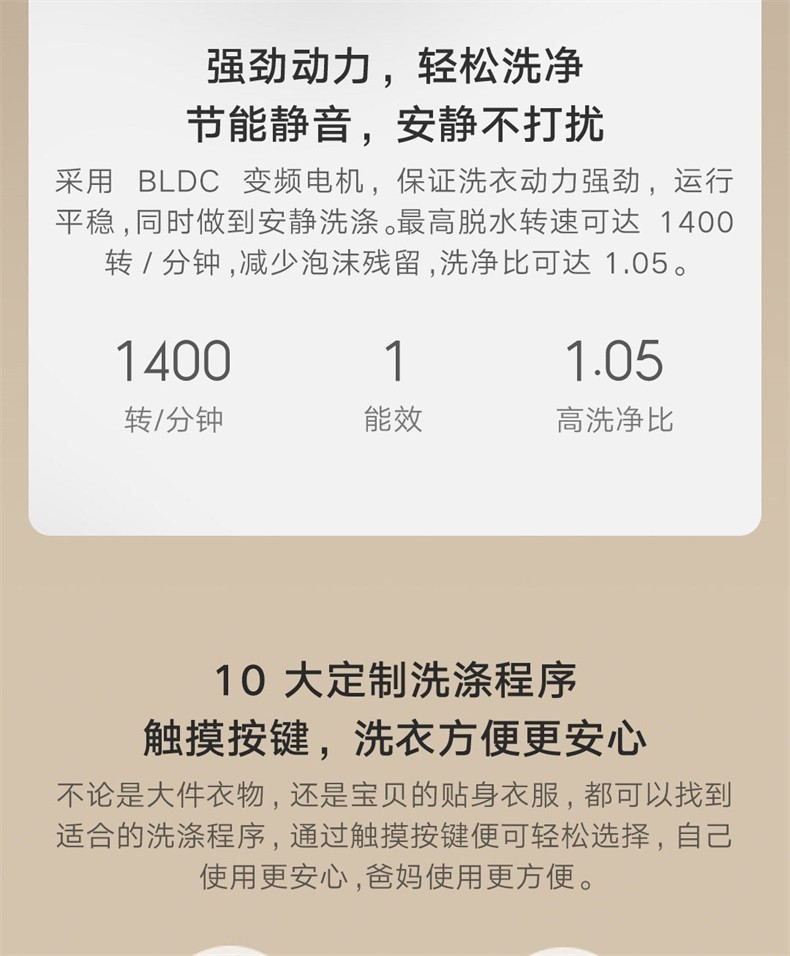 强劲动力，轻松洗净
节能静音，安静不打扰

采用BLDC变频电机，保证洗衣动力强劲，运行平稳,同时做到安静洗涤。最高脱水转速可达1400转/分钟,减少泡沫残留,洗净比可达1.05。

1400
转/分钟

1
能效

1.05
高洗净比

10大定制洗涤程序
触摸按键，洗衣方便更安心

不论是大件衣物,还是宝贝的贴身衣服,都可以找到适合的洗涤程序,通过触摸按键便可轻松选择,自己使用更安心,爸妈使用更方便。