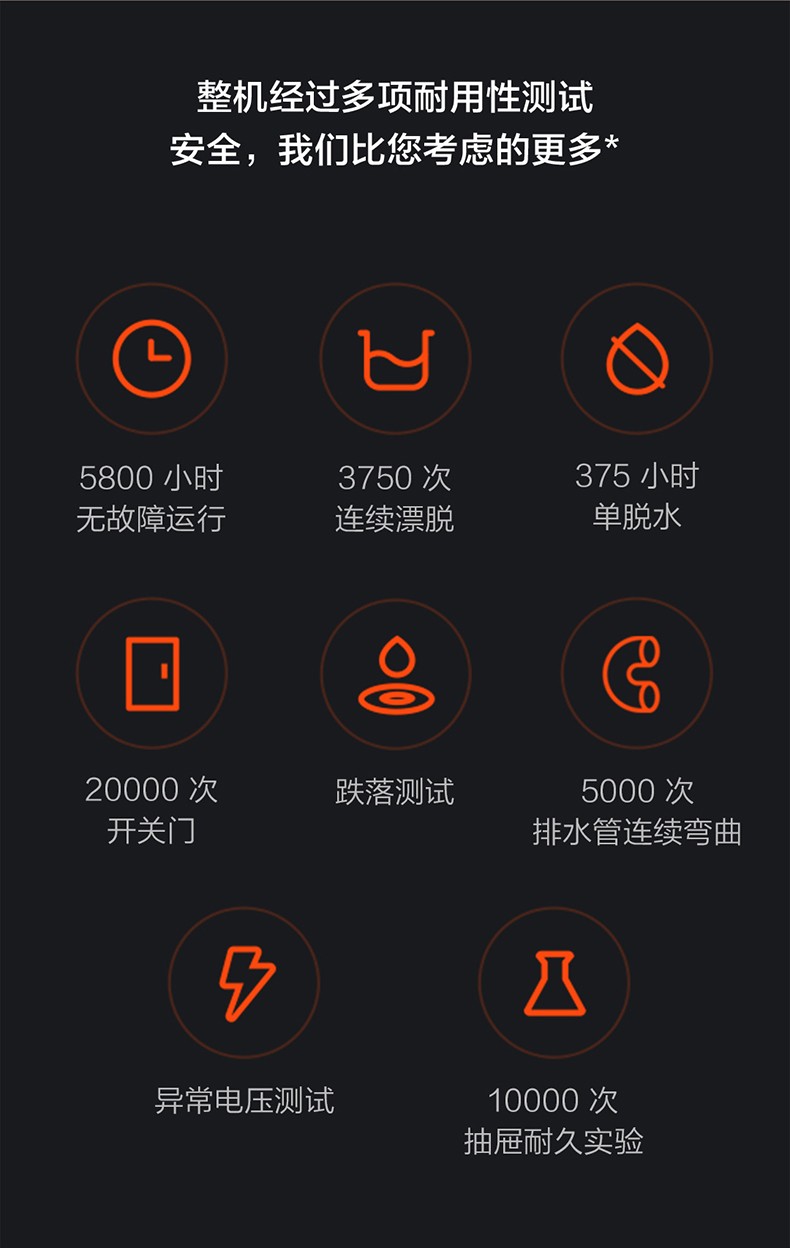 整机经过多项耐用性测试
安全，我们比您考虑的更多*

5800小时
无故障运行

3750次
连续漂脱

375小时
单脱水

20000次
开关门

跌落测试

5000次
排水管连续弯曲

异常电压测试

10000次
抽屉耐久实验