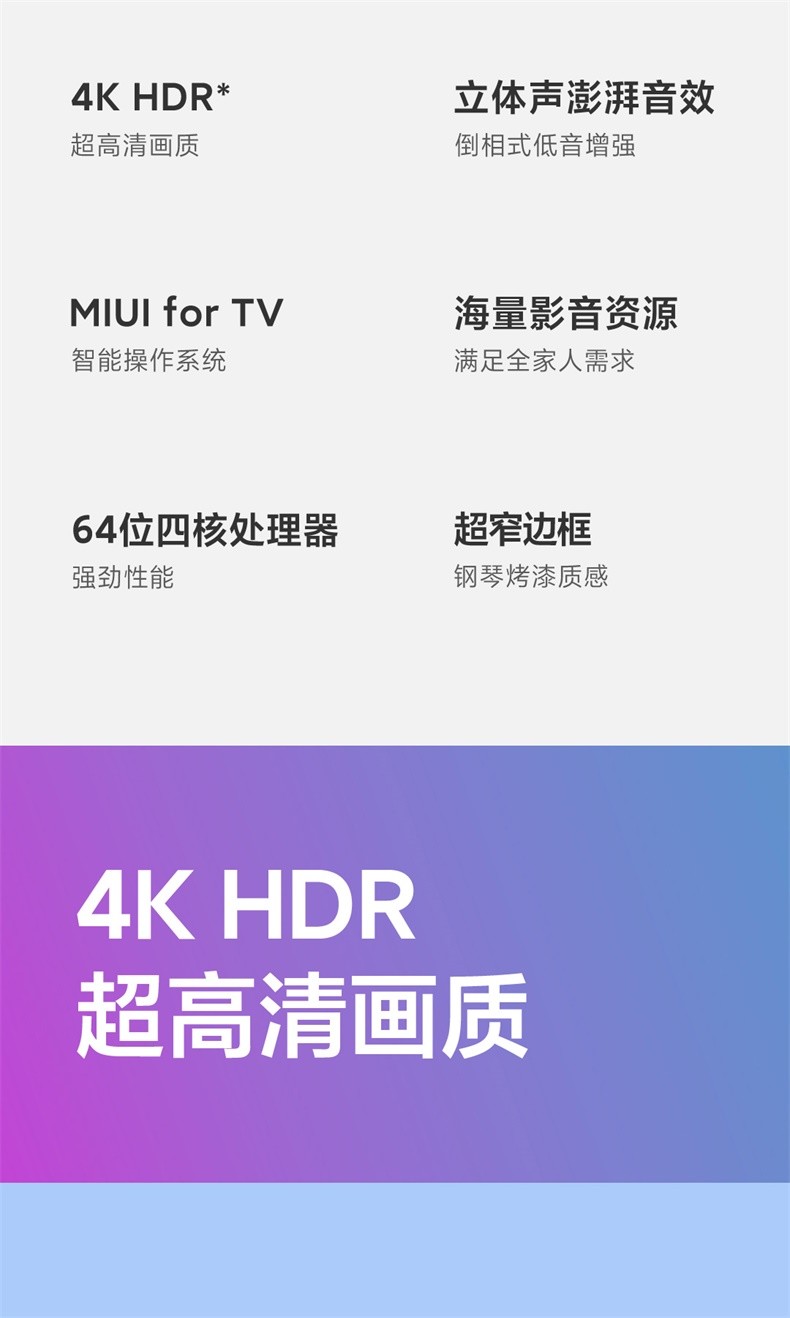 4K HDR*
超高清画质

MIUI for TV
智能操作系统

64位四核处理器
强劲性能

立体声澎湃音效
倒相式低音增强

海量影音资源
满足全家人需求

超窄边框
钢琴烤漆质感

4K HDR
超高清画质