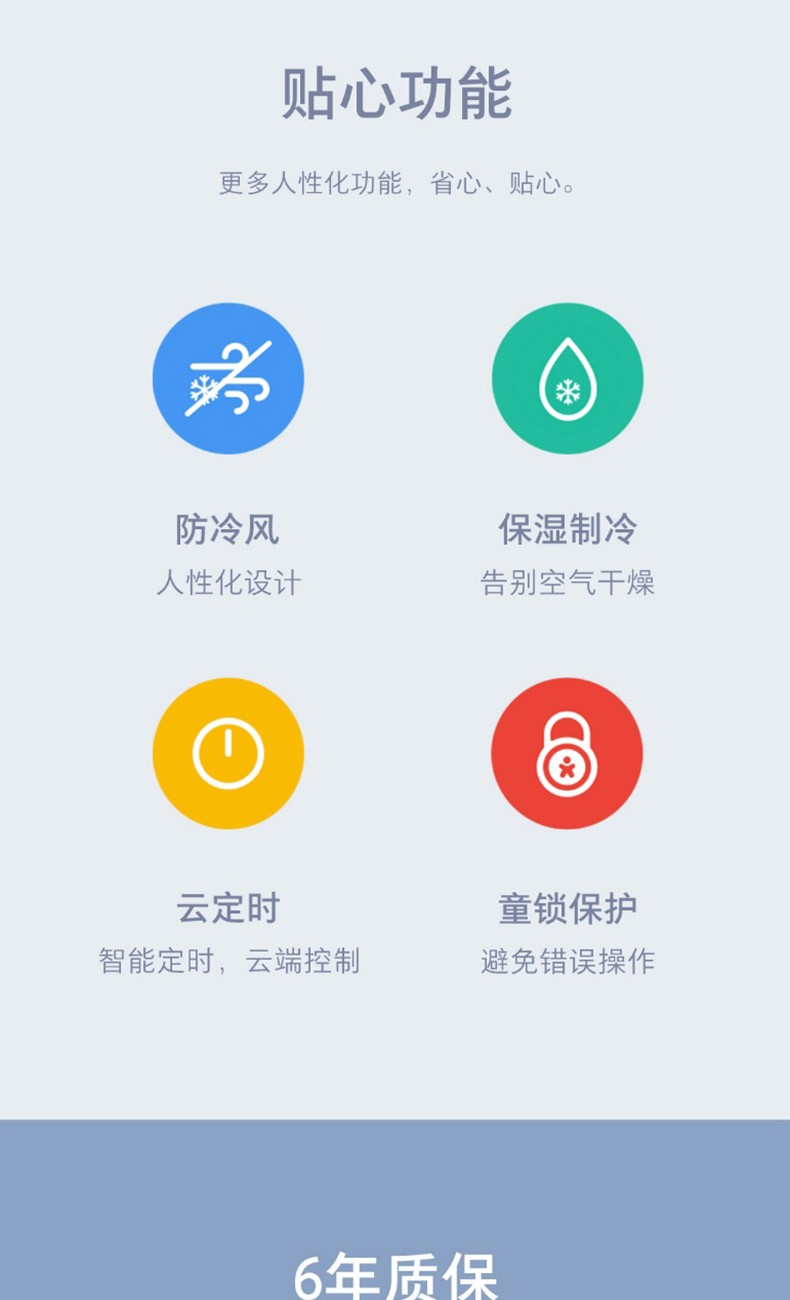 贴心功能

更多人性化功能，省心、贴心。

防冷风
人性化设计

保湿制冷
告别空气干燥

云定时
智能定时，云端控制

童锁保护
避免错误操作

6年质保